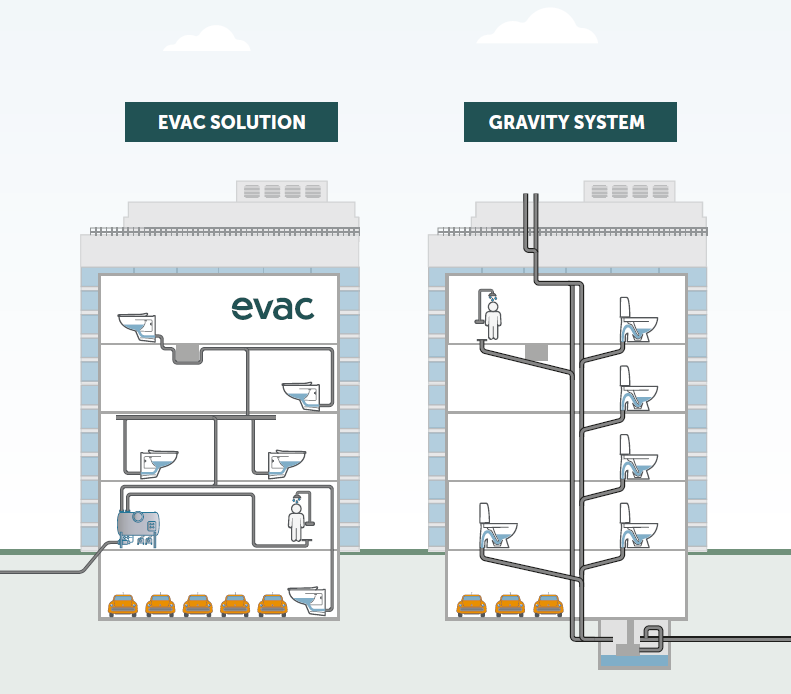 EVAC SOLUTION

GRAVITY SYSTEM

evac